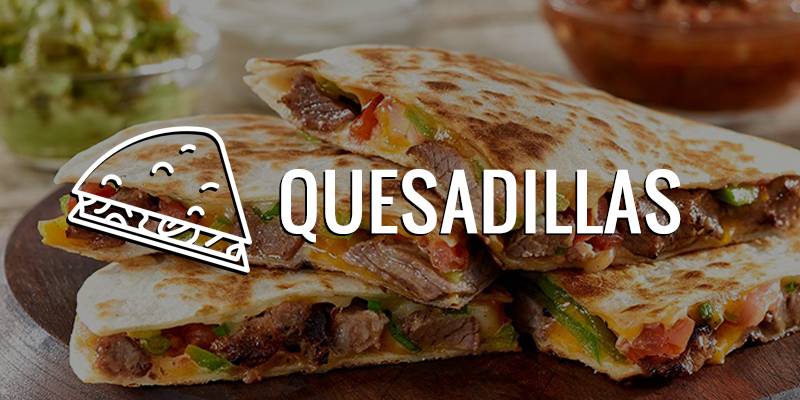 QUESADILLAS