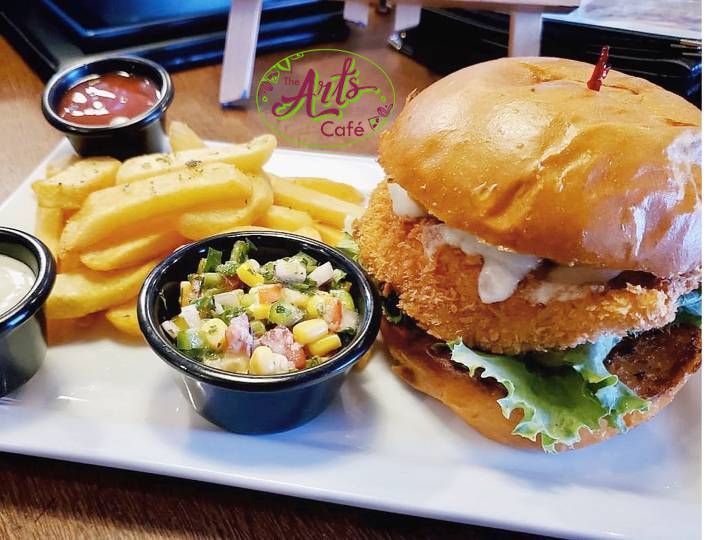 The Arts Café