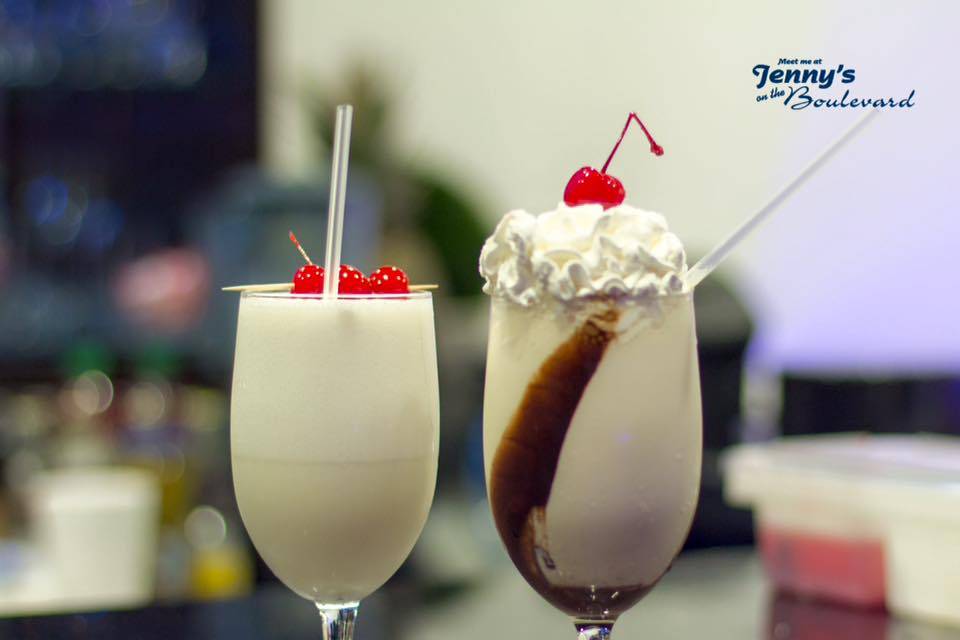 Meet me at
Jenny's
on the Boulevard