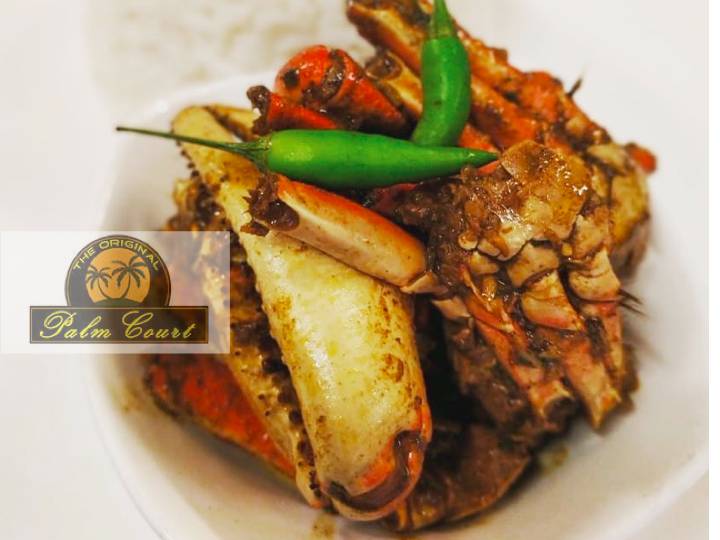 THE ORIGINAL
Palm Court