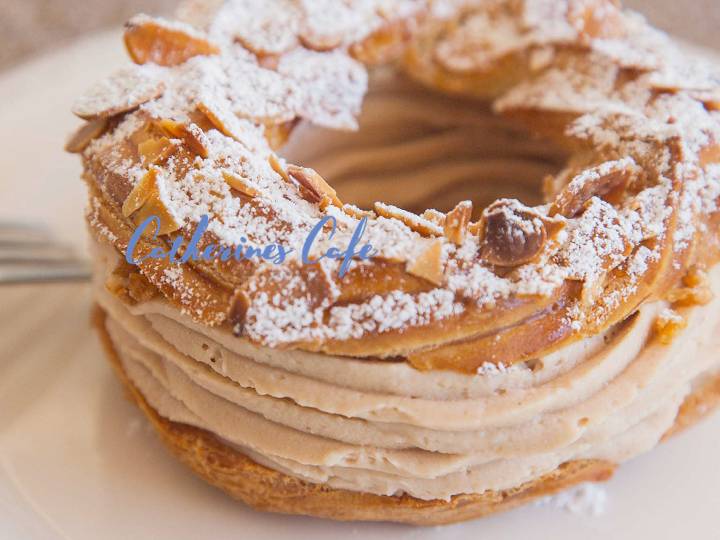 Catherines Cafe