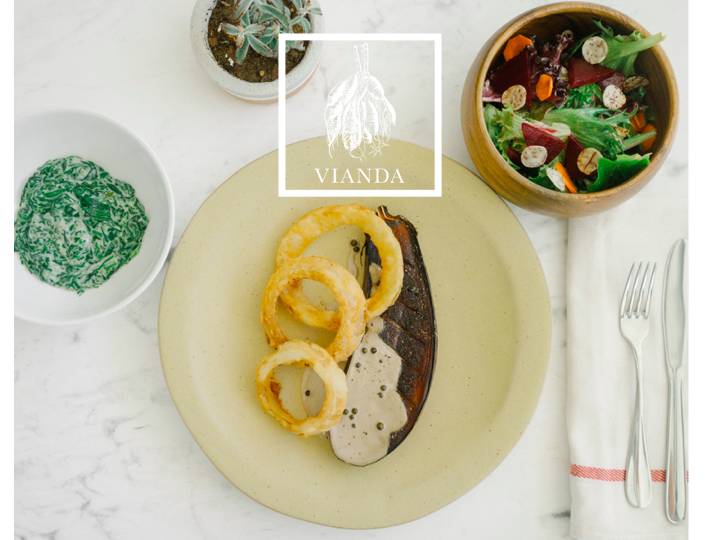 VIANDA