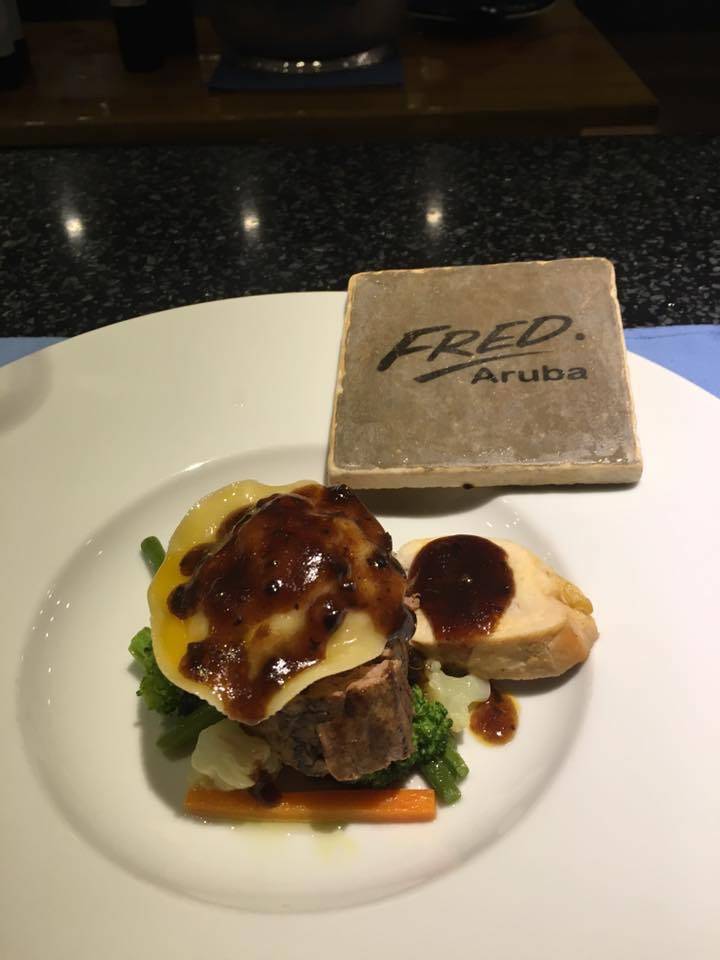 FRED.
Aruba