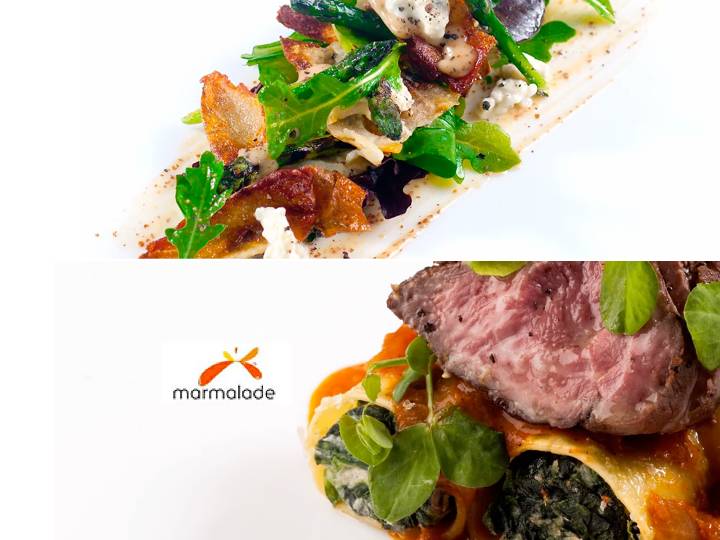 marmalade