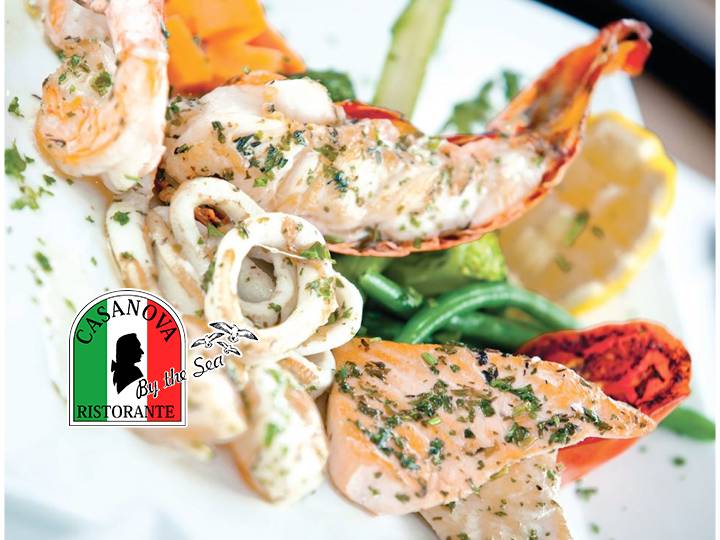 CASANOVA
By the Sea
RISTORANTE