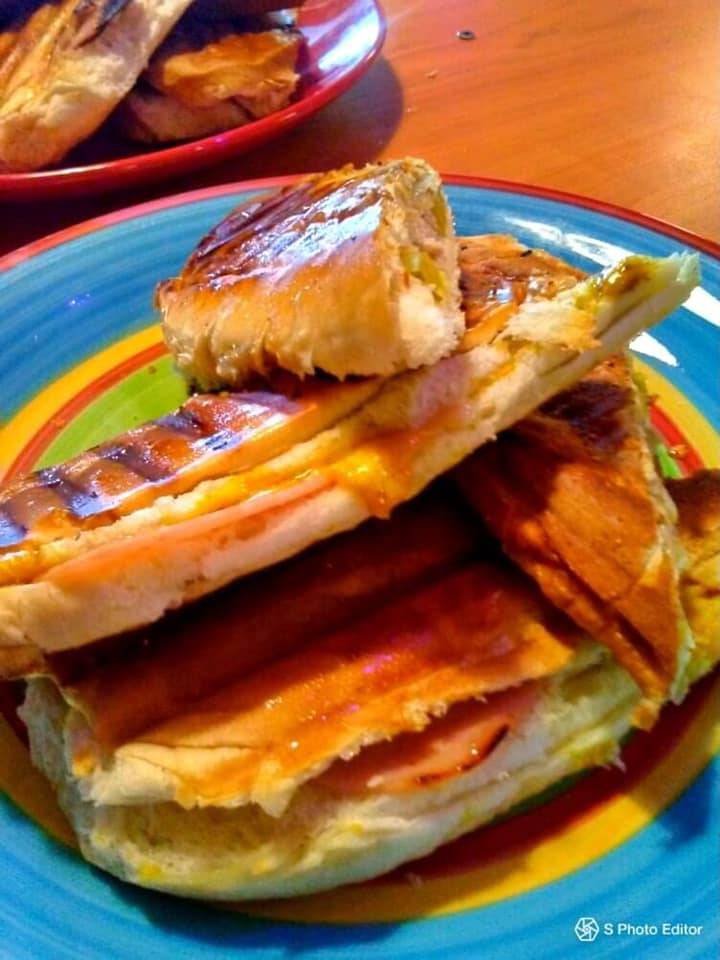 S Photo Editor