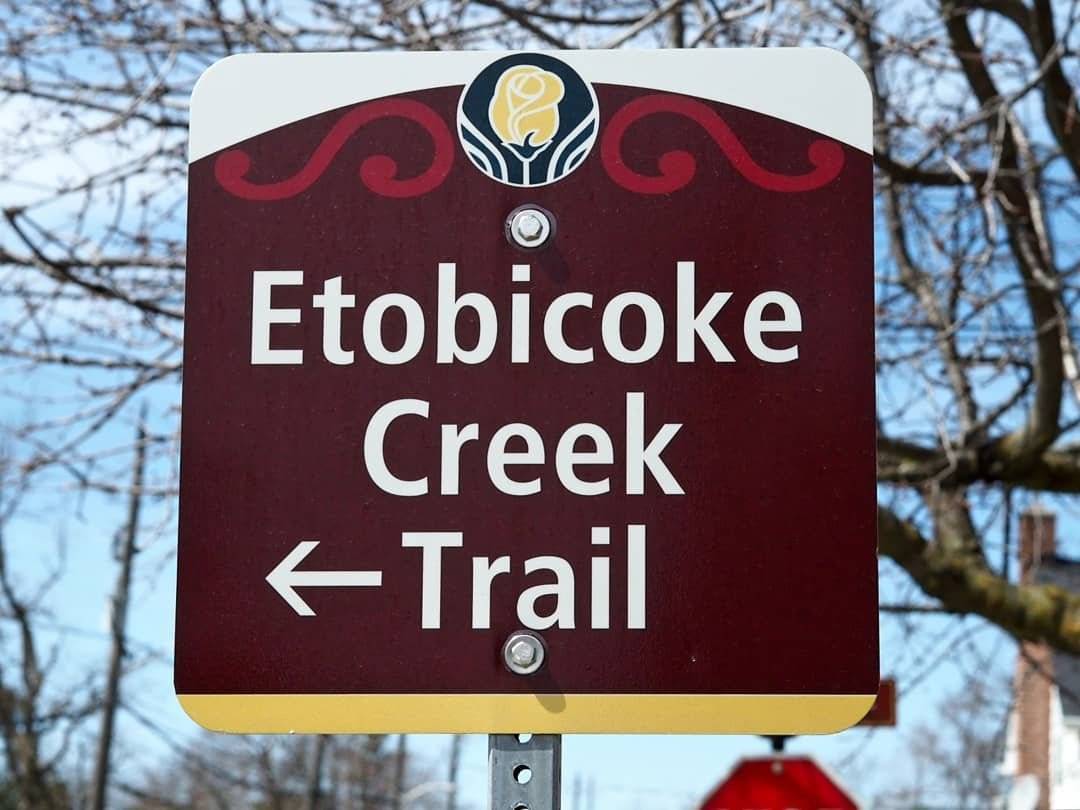 Etobicoke
Creek
← Trail