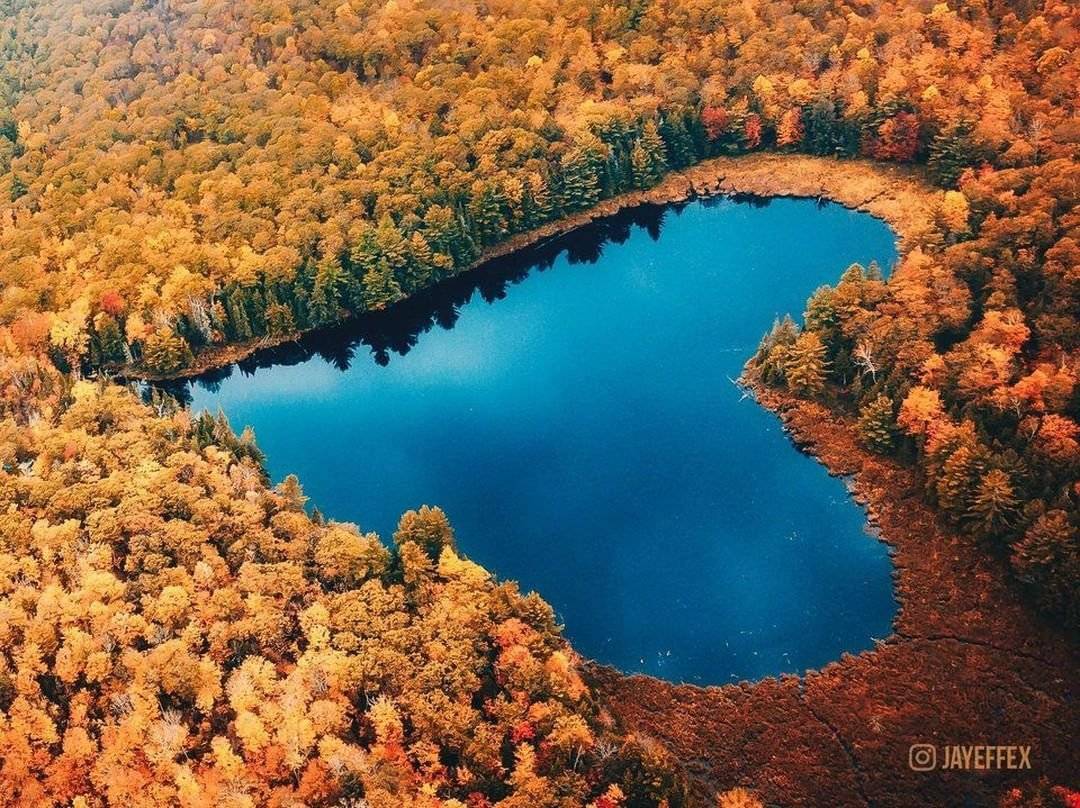 JAYEFFEX