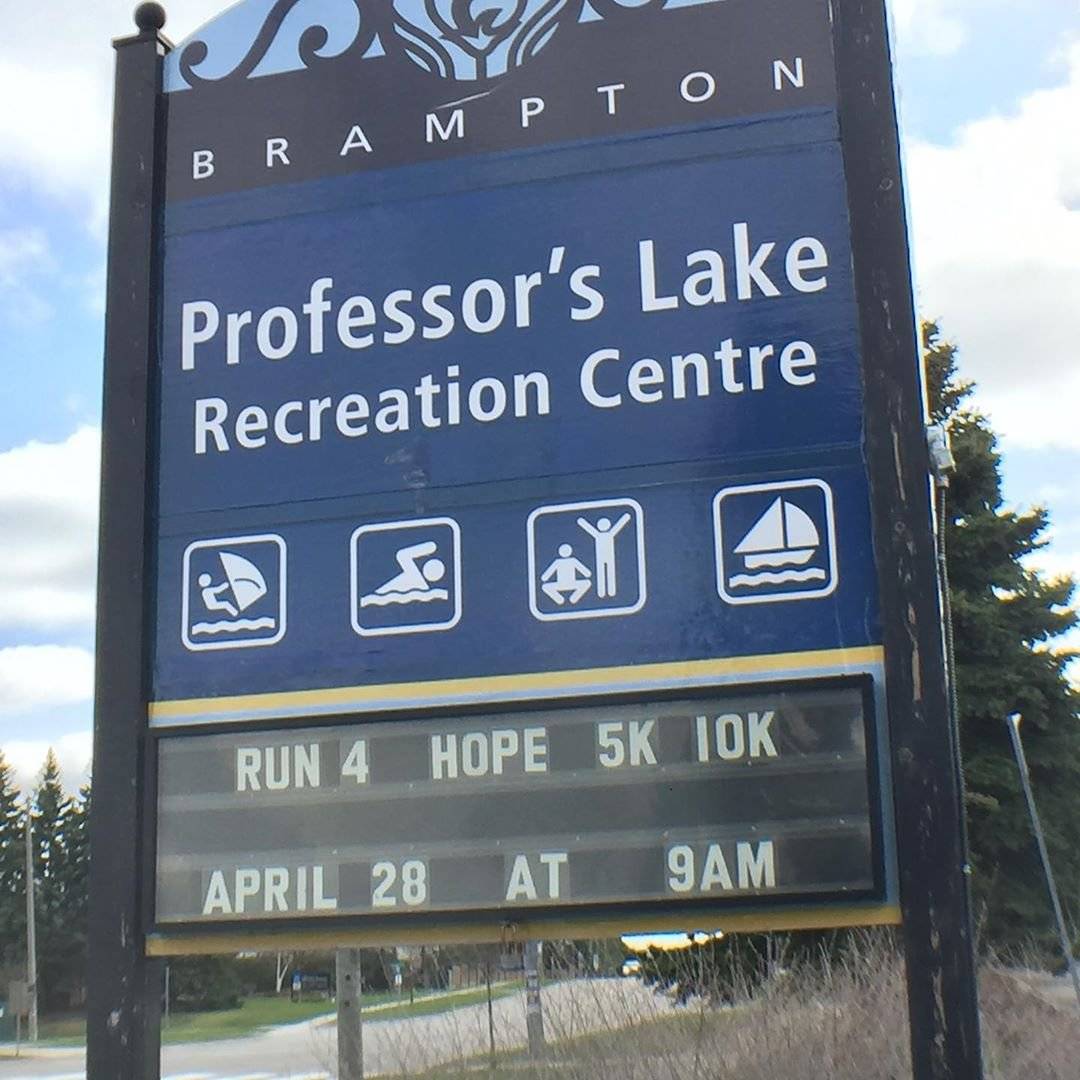 BRAMPTON

Professor's Lake
Recreation Centre

RUN 4 HOPE 5K 10K

APRIL 28 AT 9AM