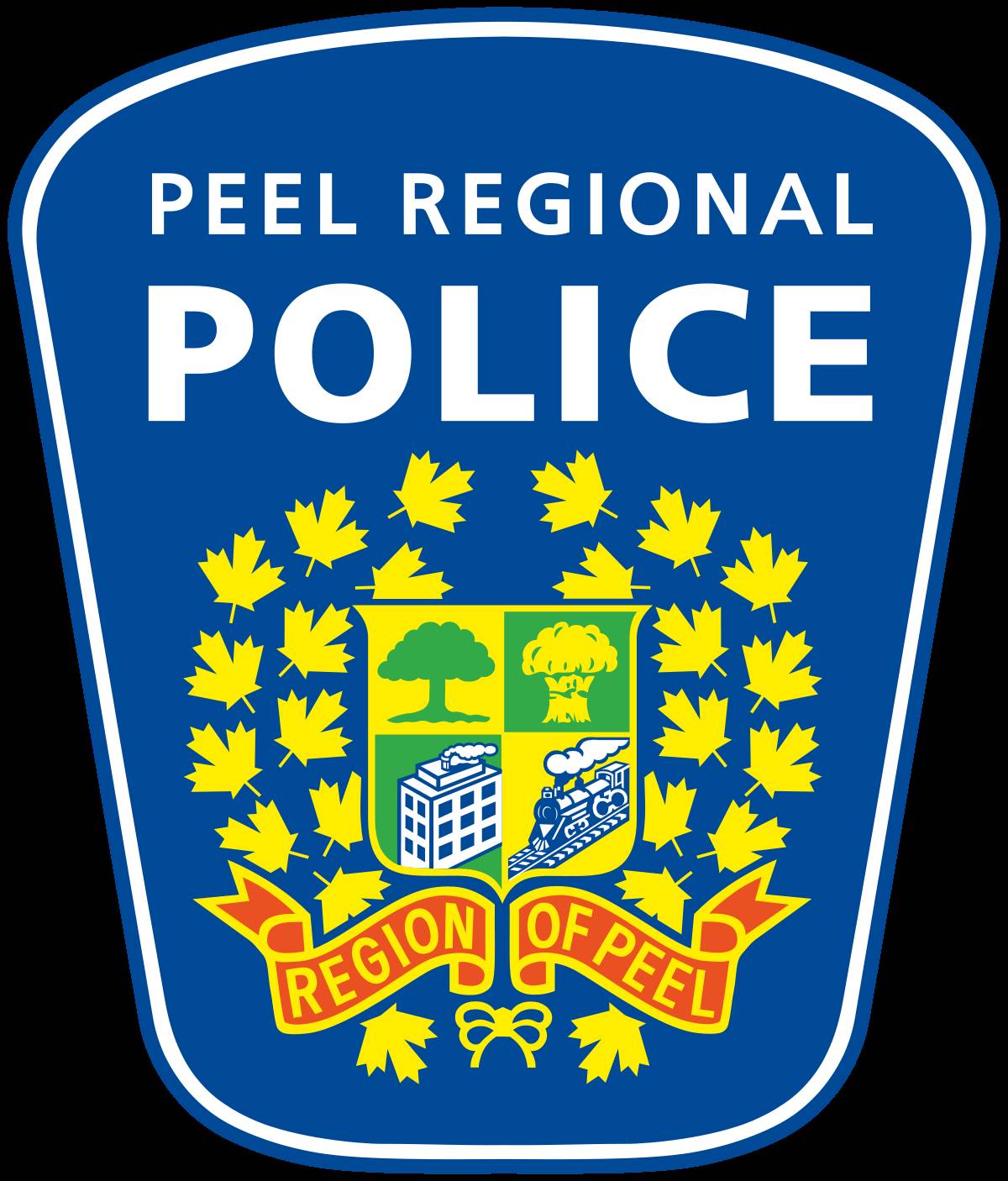 PEEL REGIONAL
POLICE

REGION OF PEEL