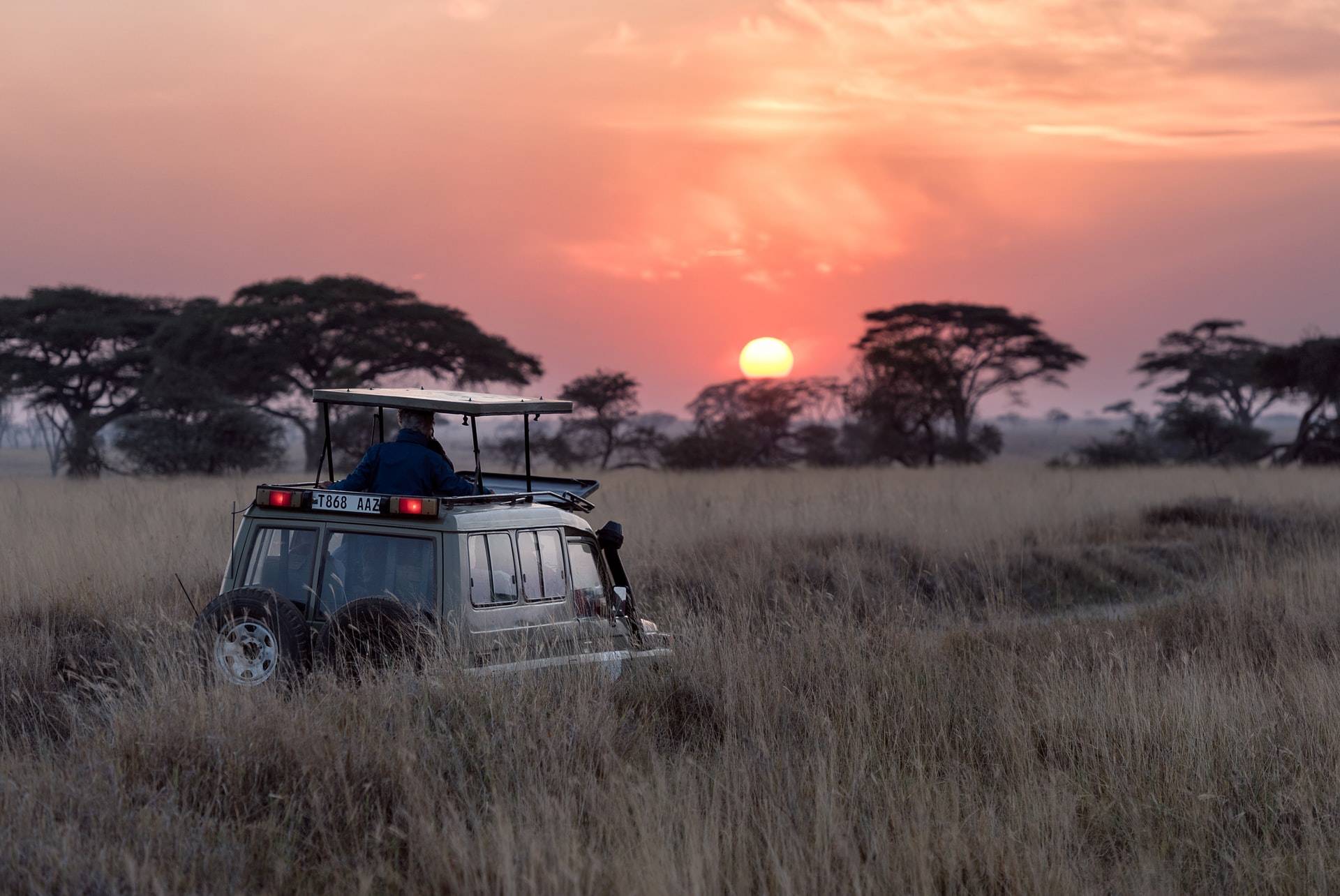 T868 AAZ