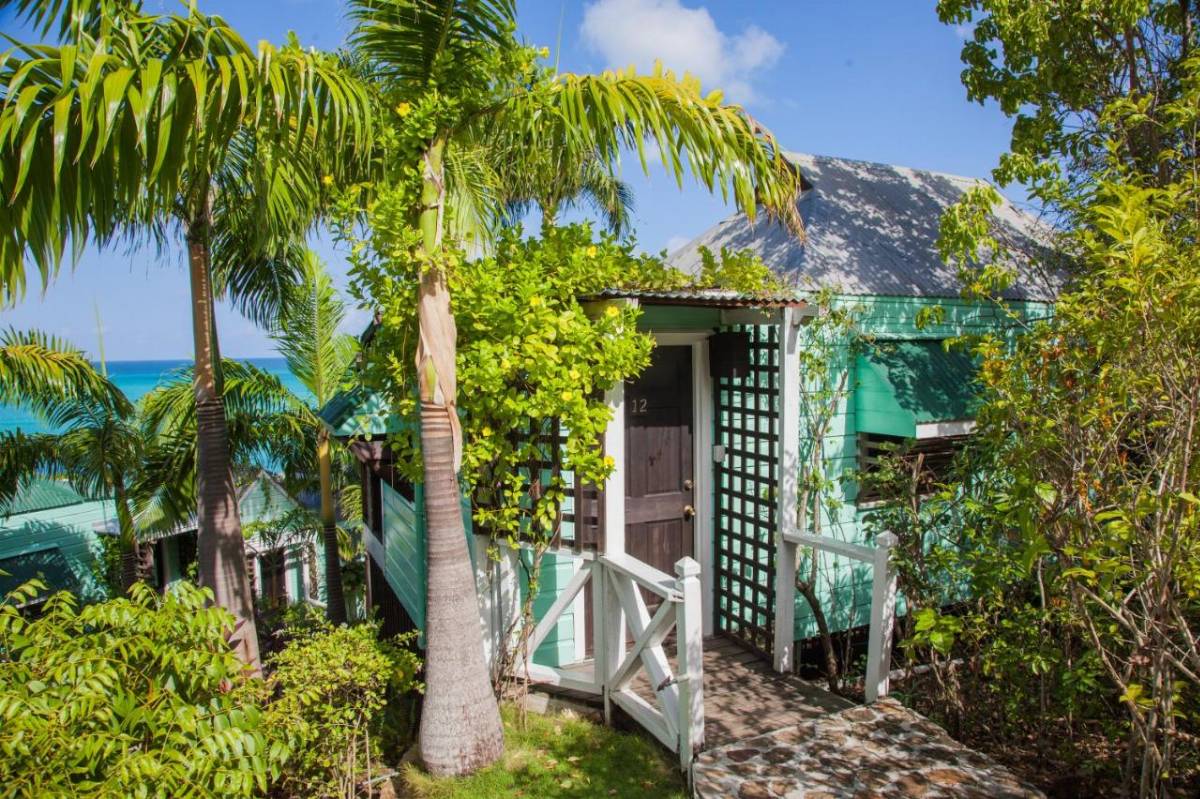 12