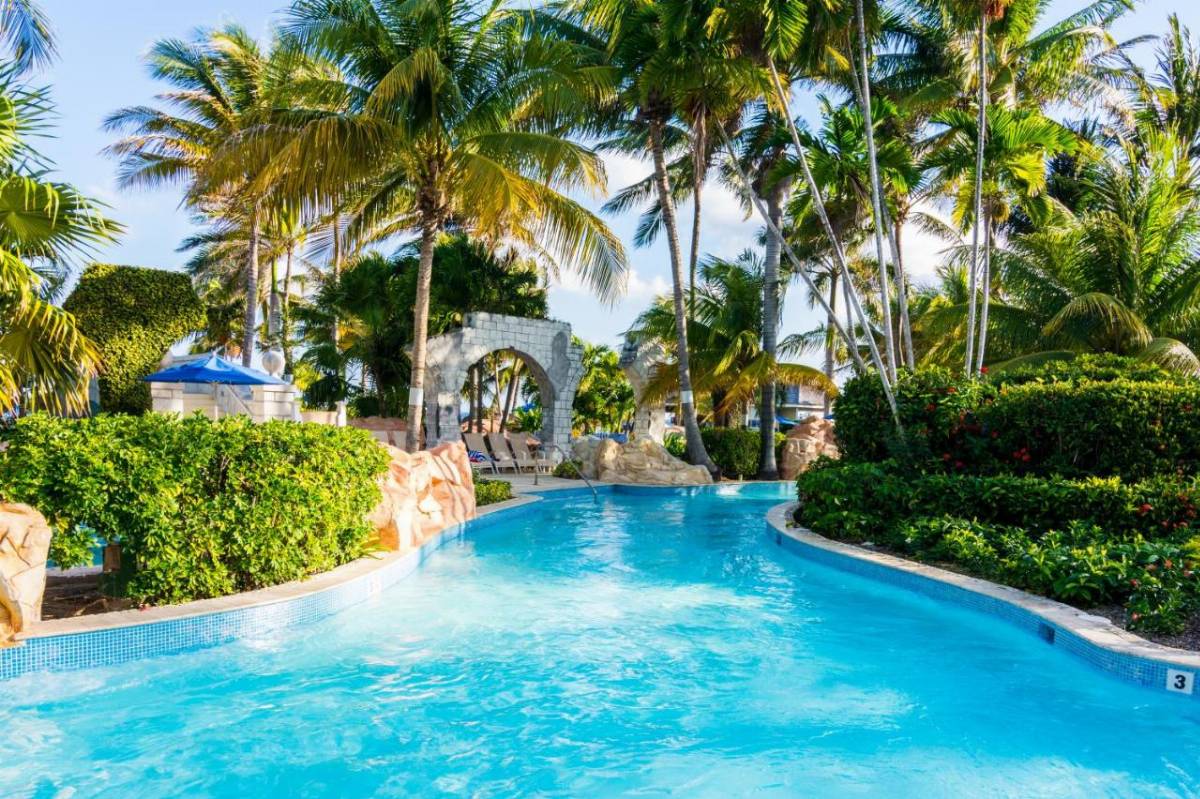 3