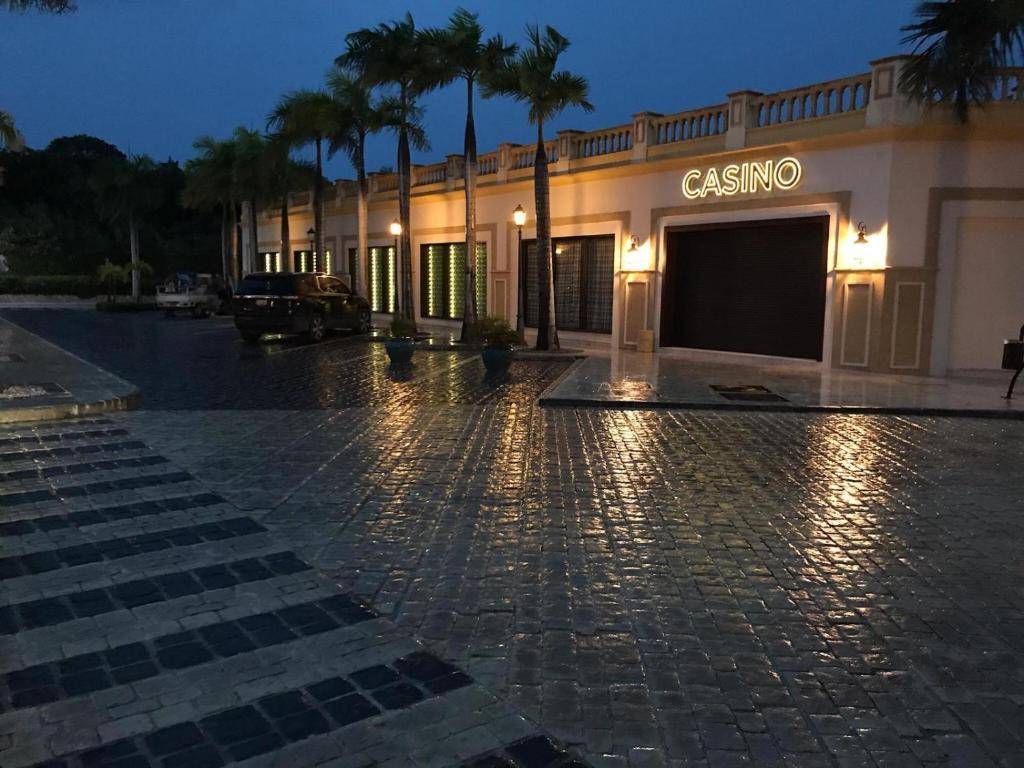 CASINO