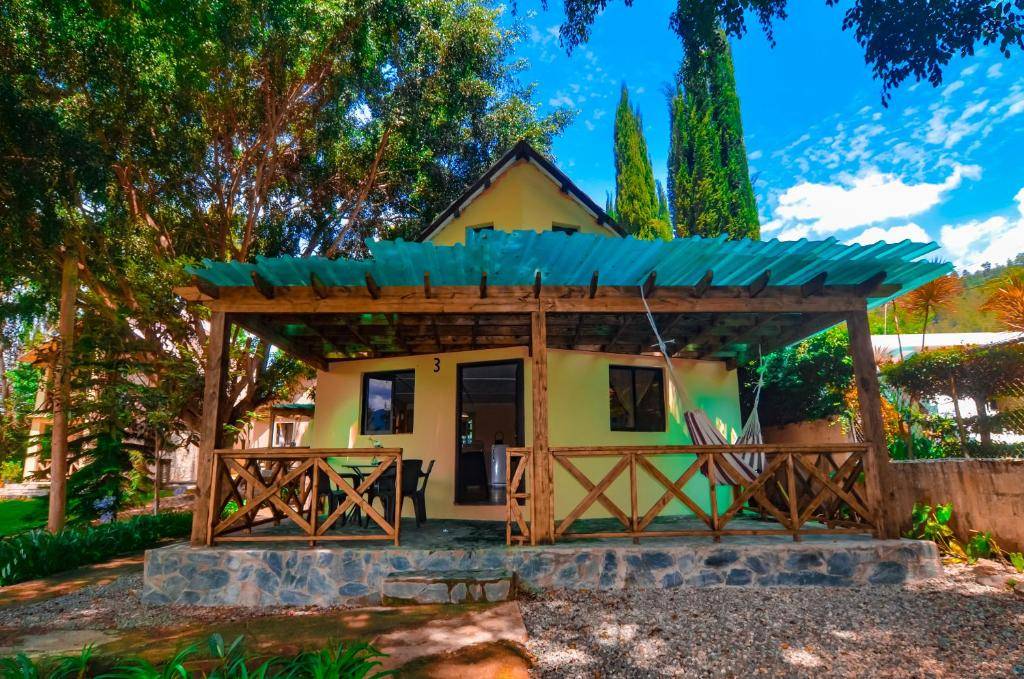 3