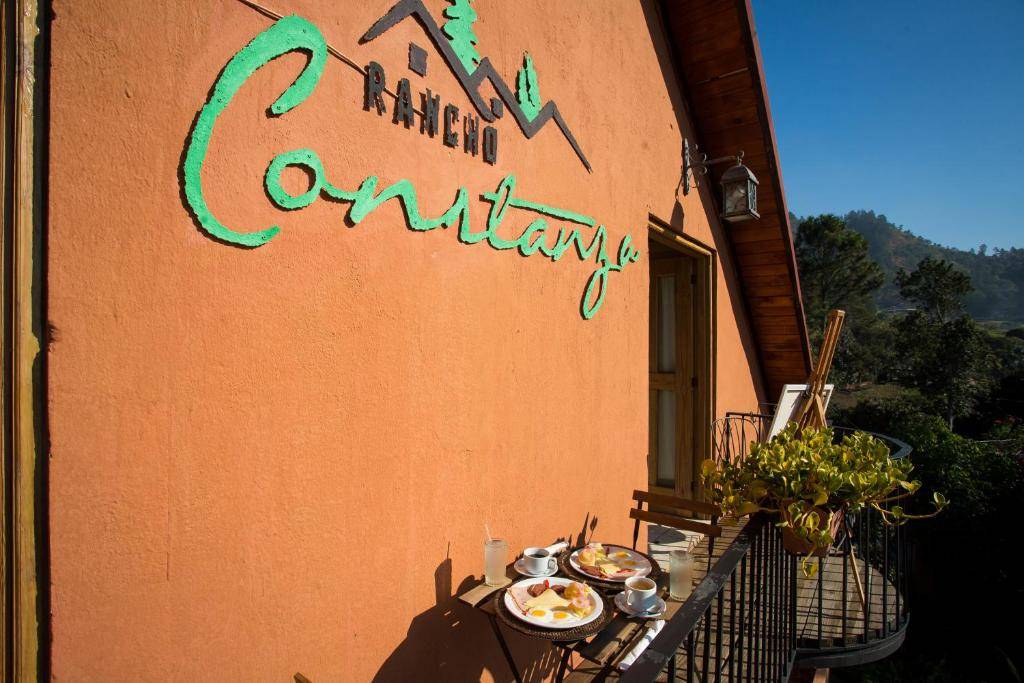 RANCHO
Constanza