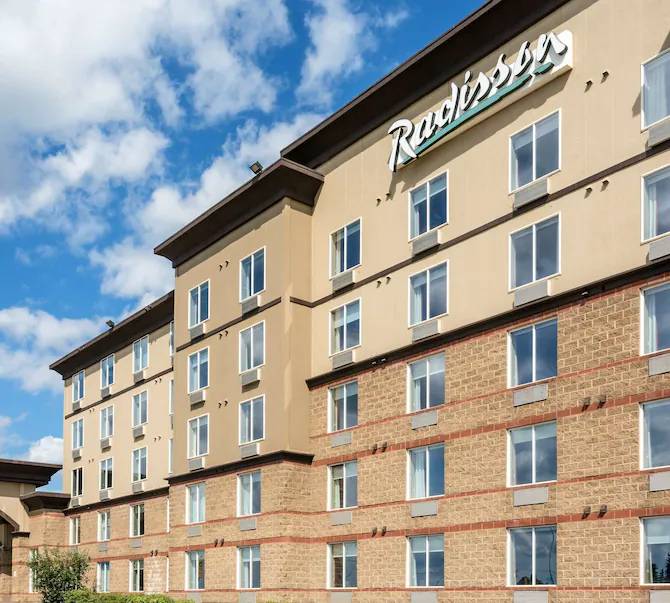 Radisson