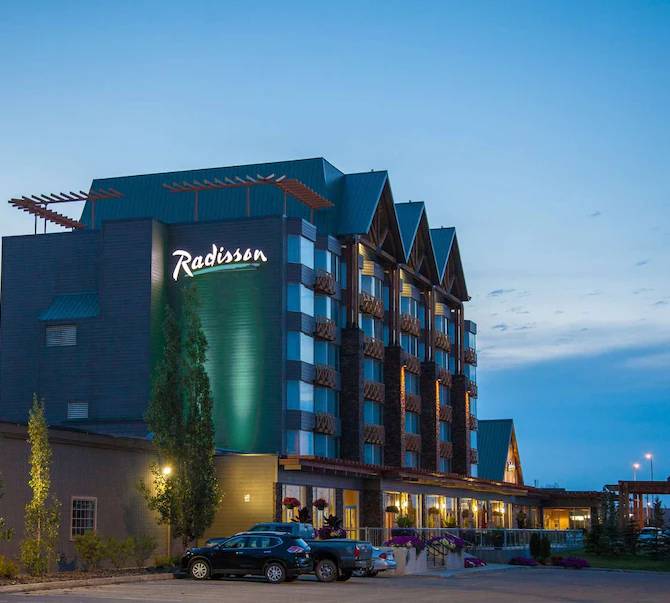 Radisson