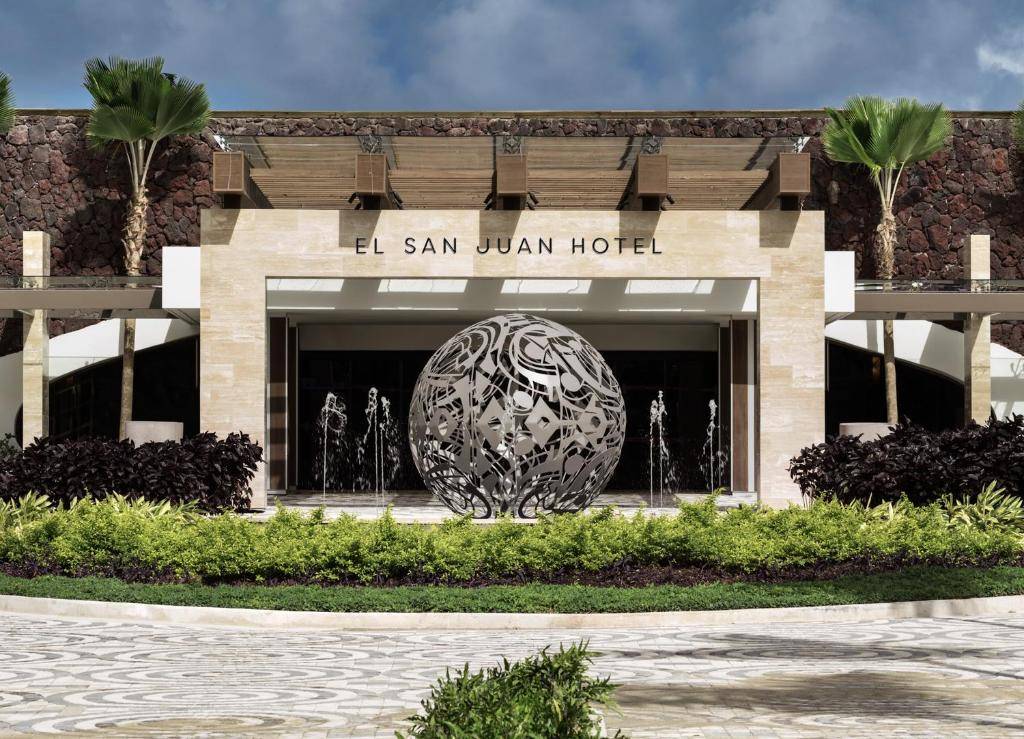 EL SAN JUAN HOTEL