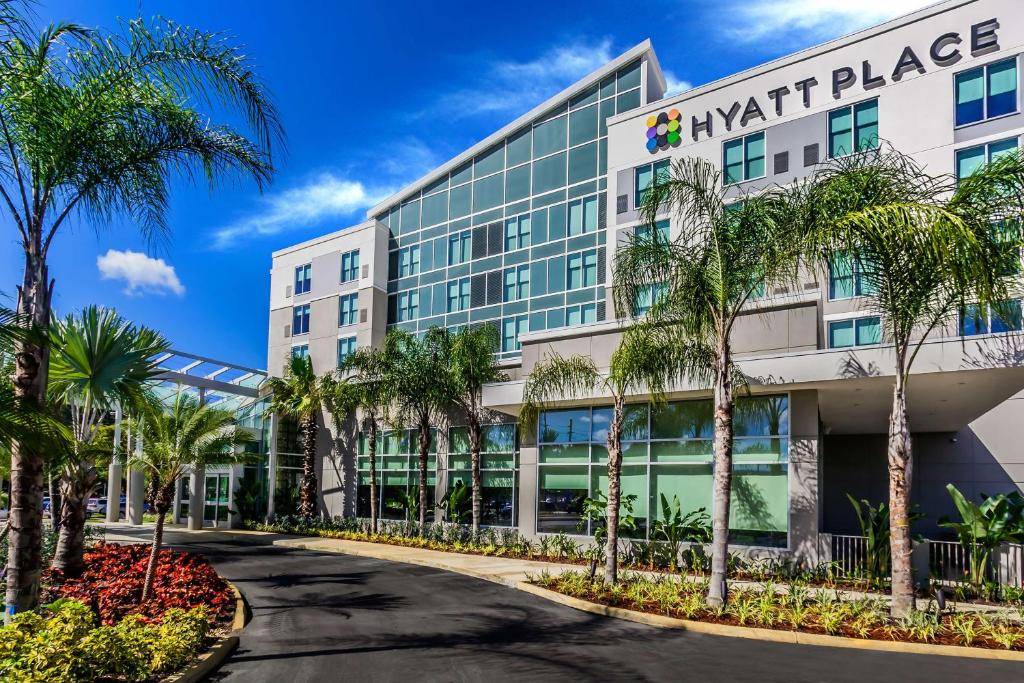 HYATT PLACE