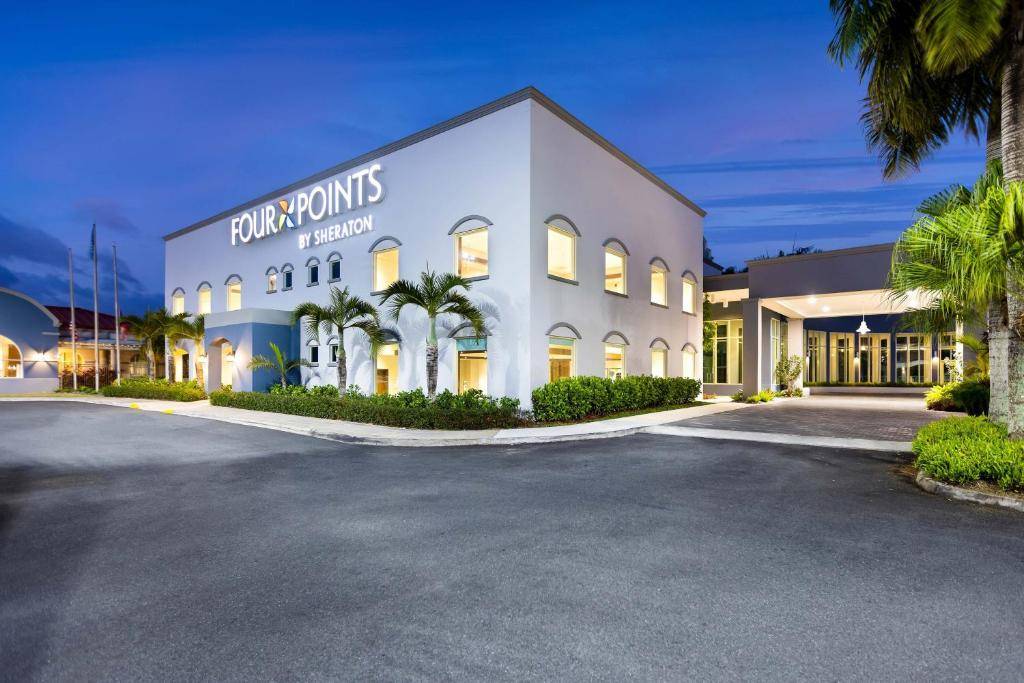 FOUR POINTS
BY SHERATON