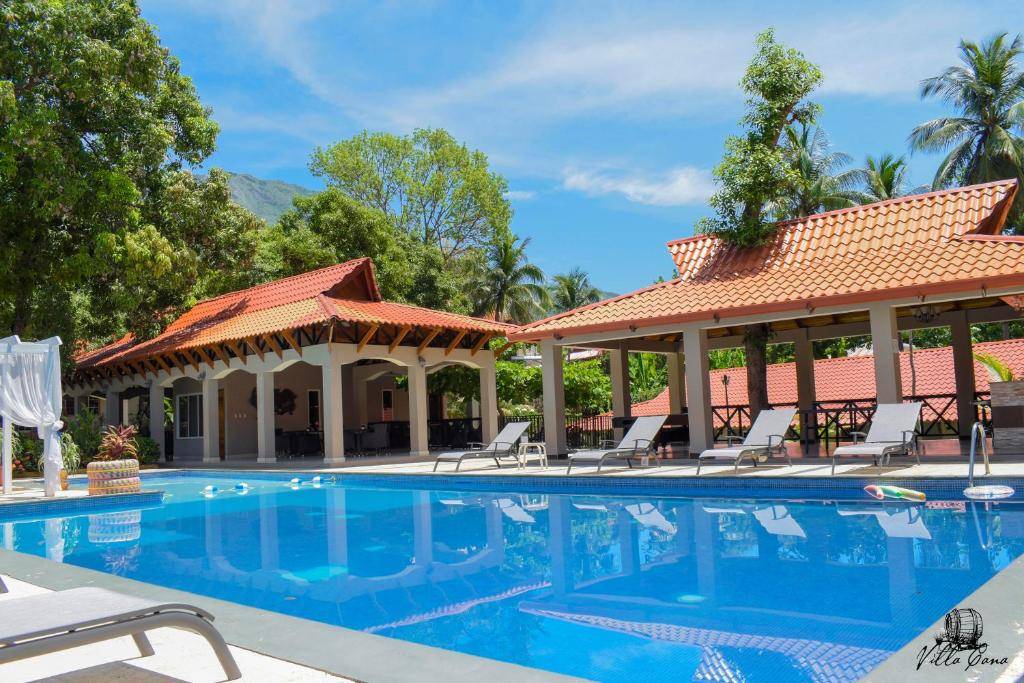 Villa Cana