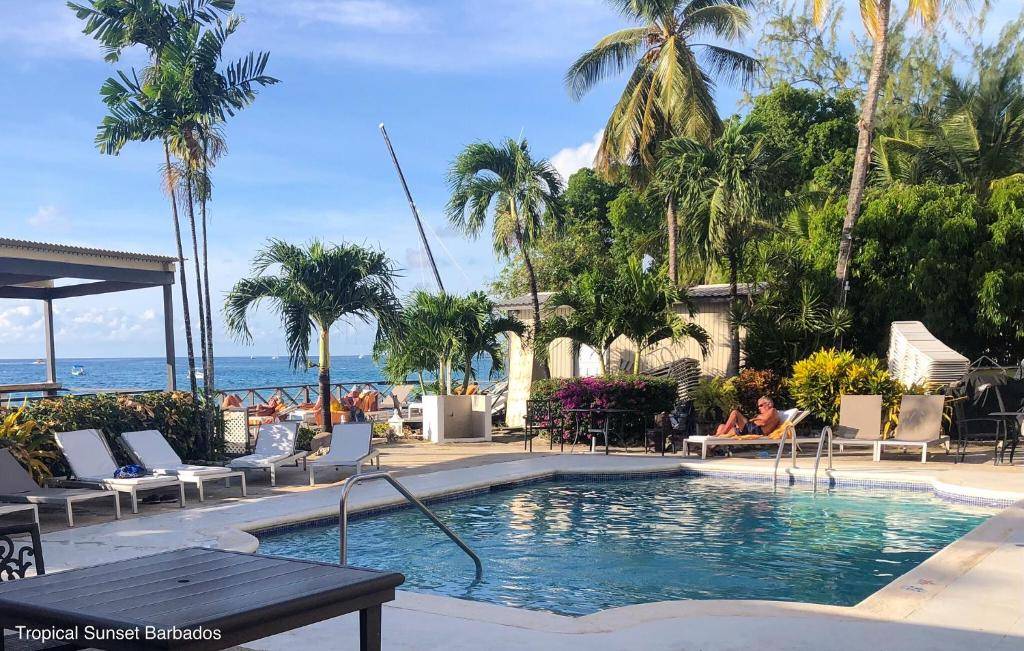 Tropical Sunset Barbados