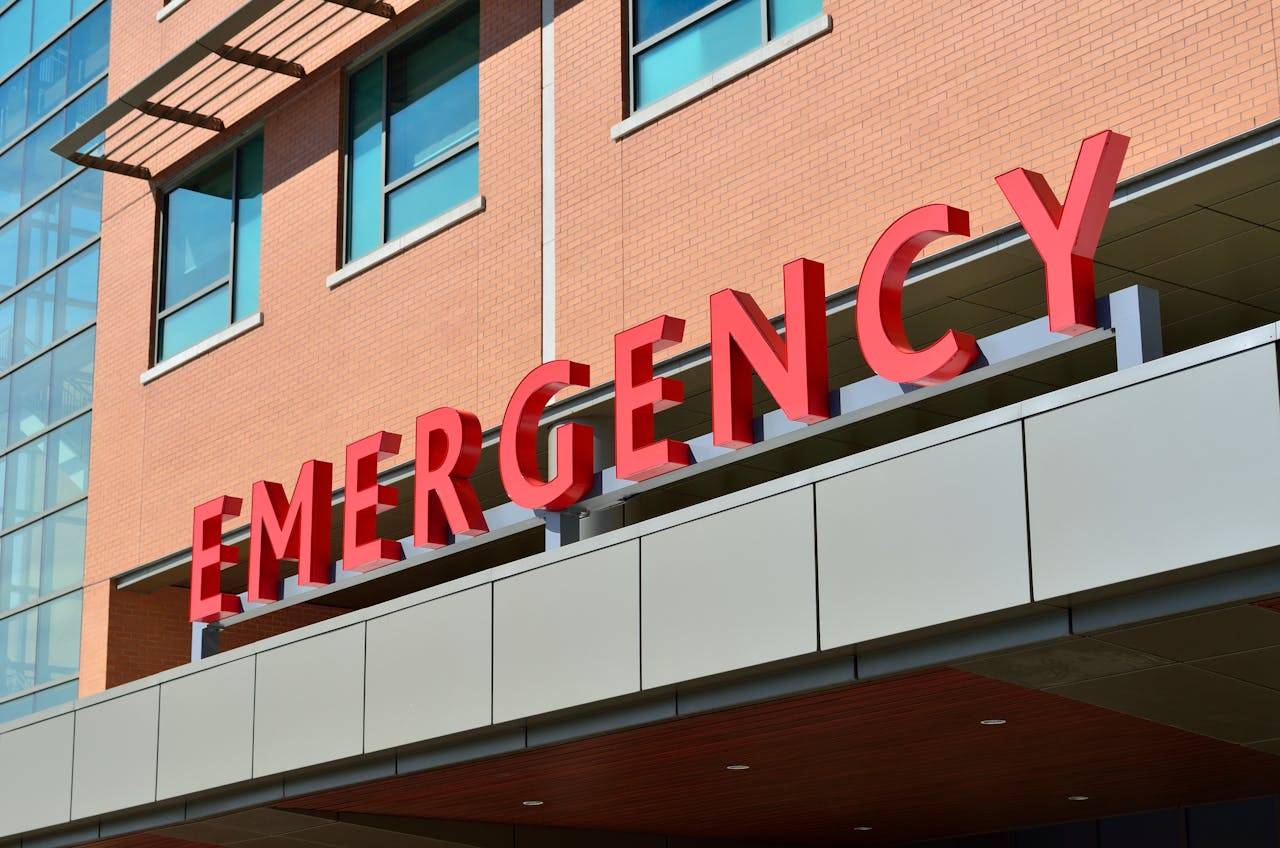 EMERGENCY