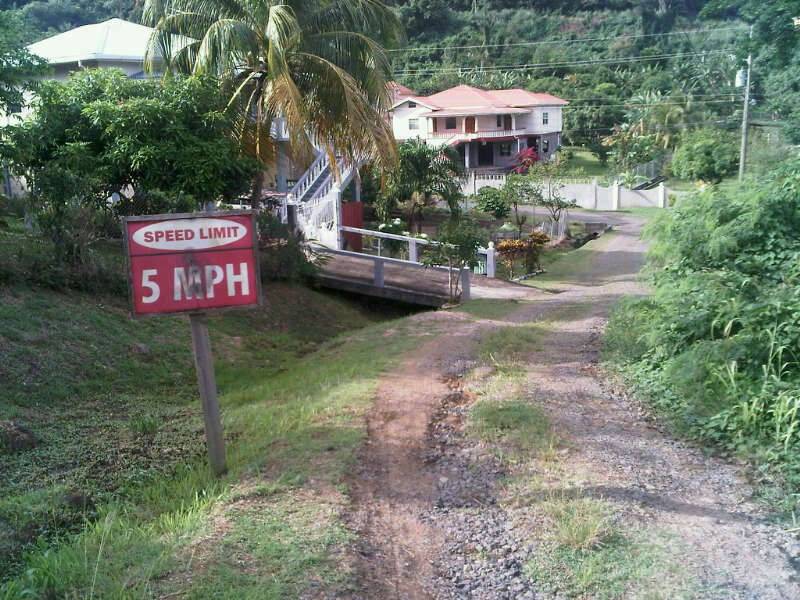 SPEED LIMIT
5 MPH