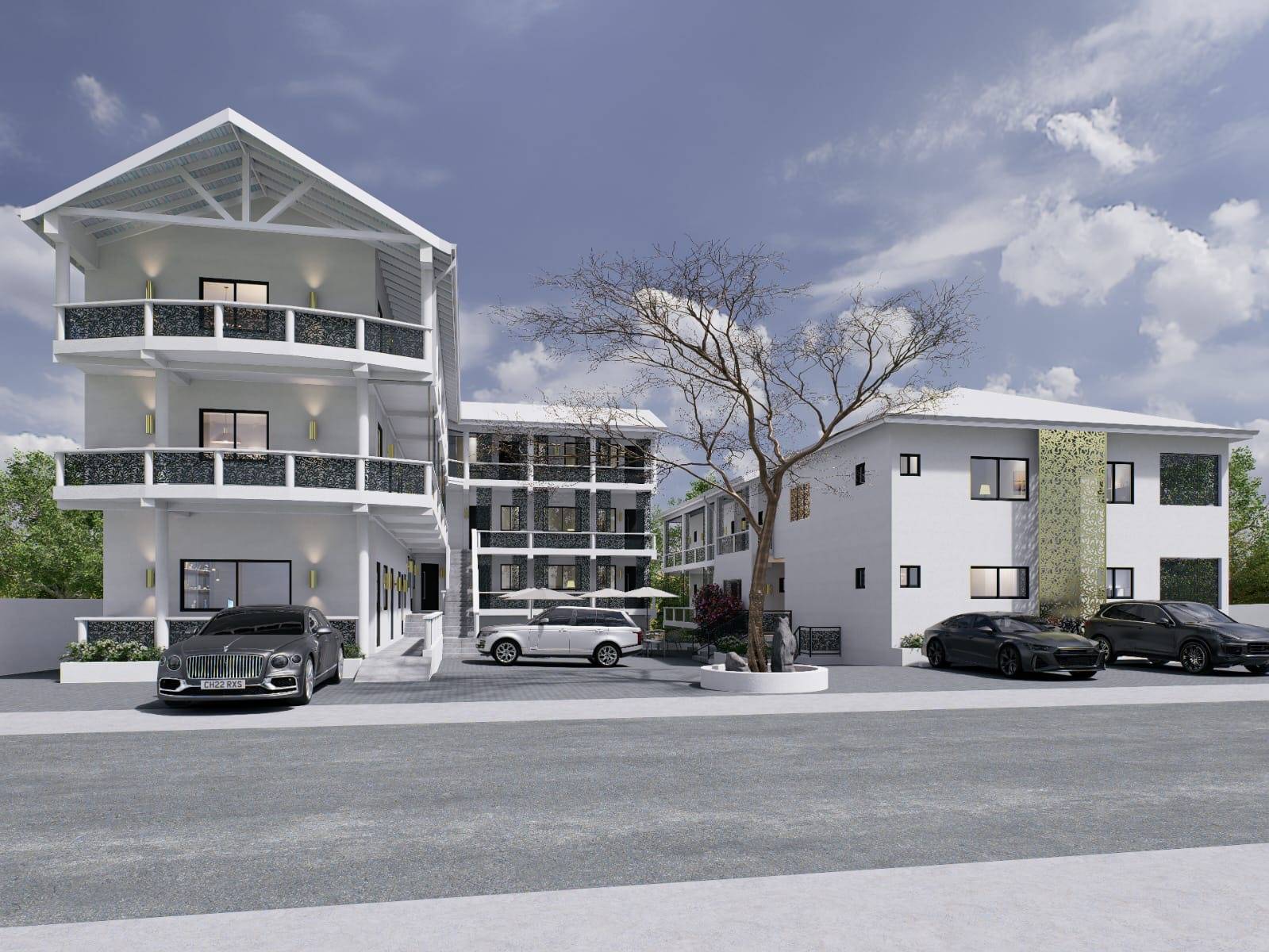 CH22 RXS