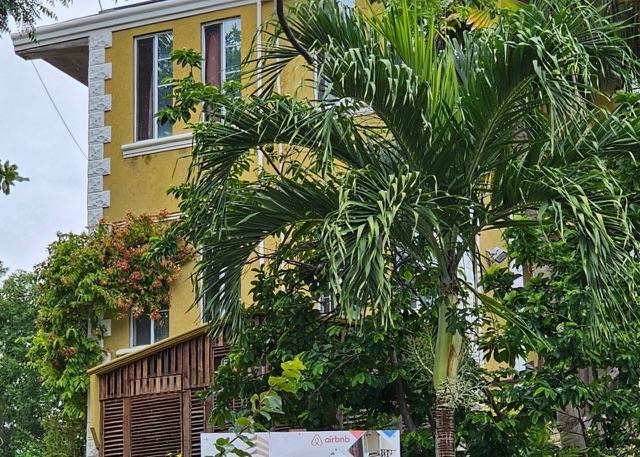 airbnb