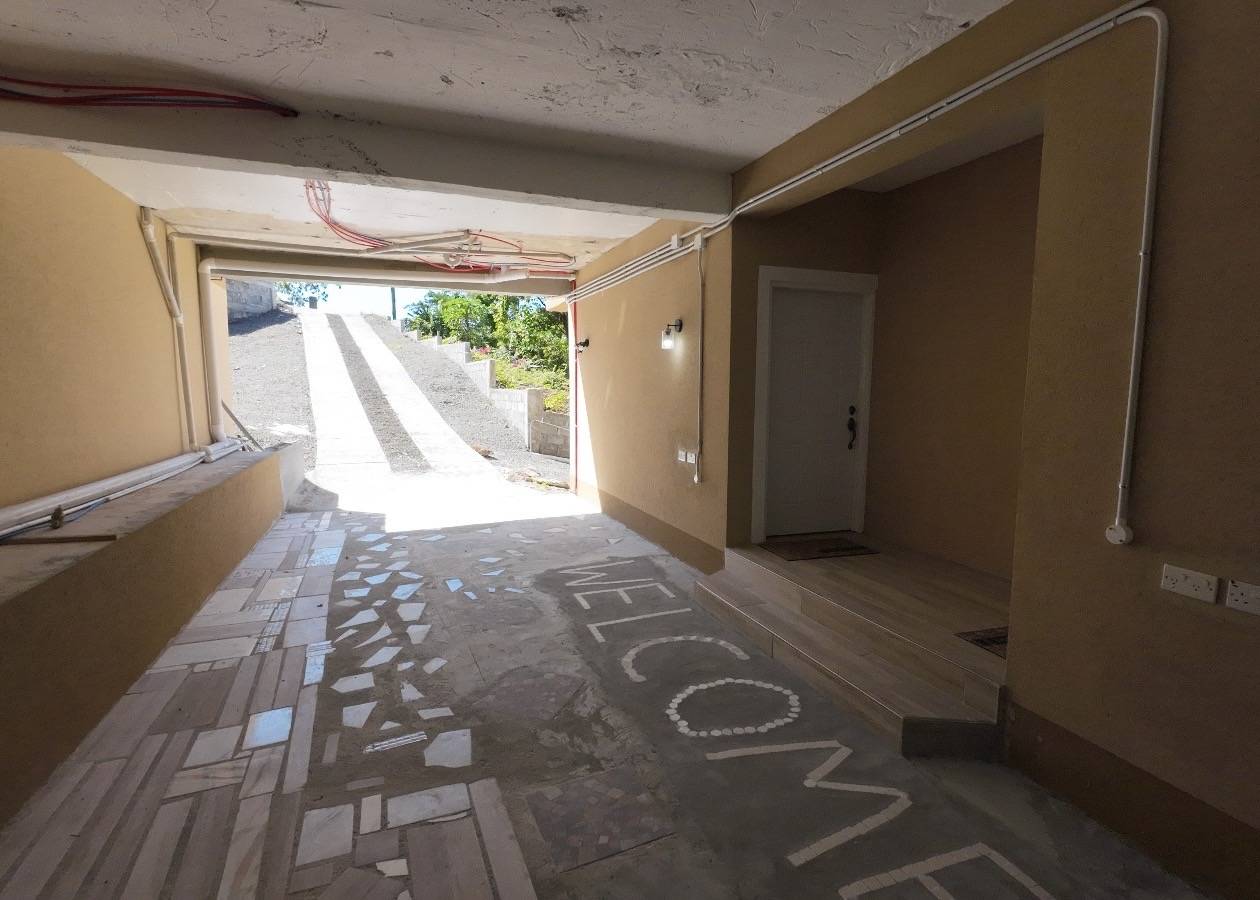 WELCOME