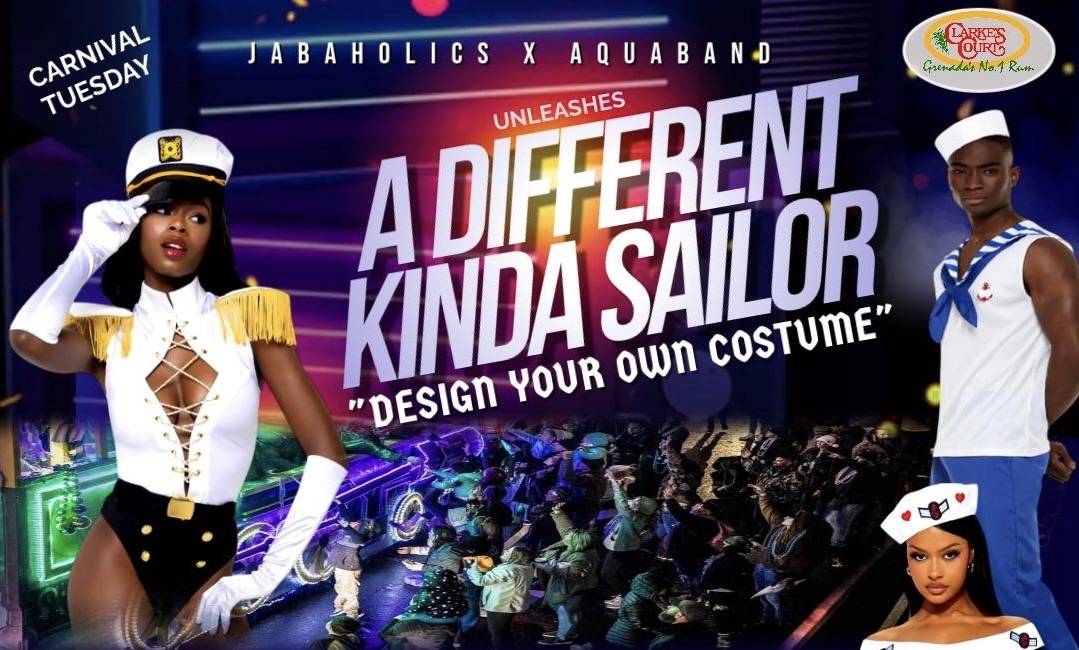 CARNIVAL TUESDAY

JABAHOLICS X AQUABAND

CLARKE'S COURT
Grenada's No.1 Rum

UNLEASHES

A DIFFERENT KINDA SAILOR

"DESIGN YOUR OWN COSTUME"