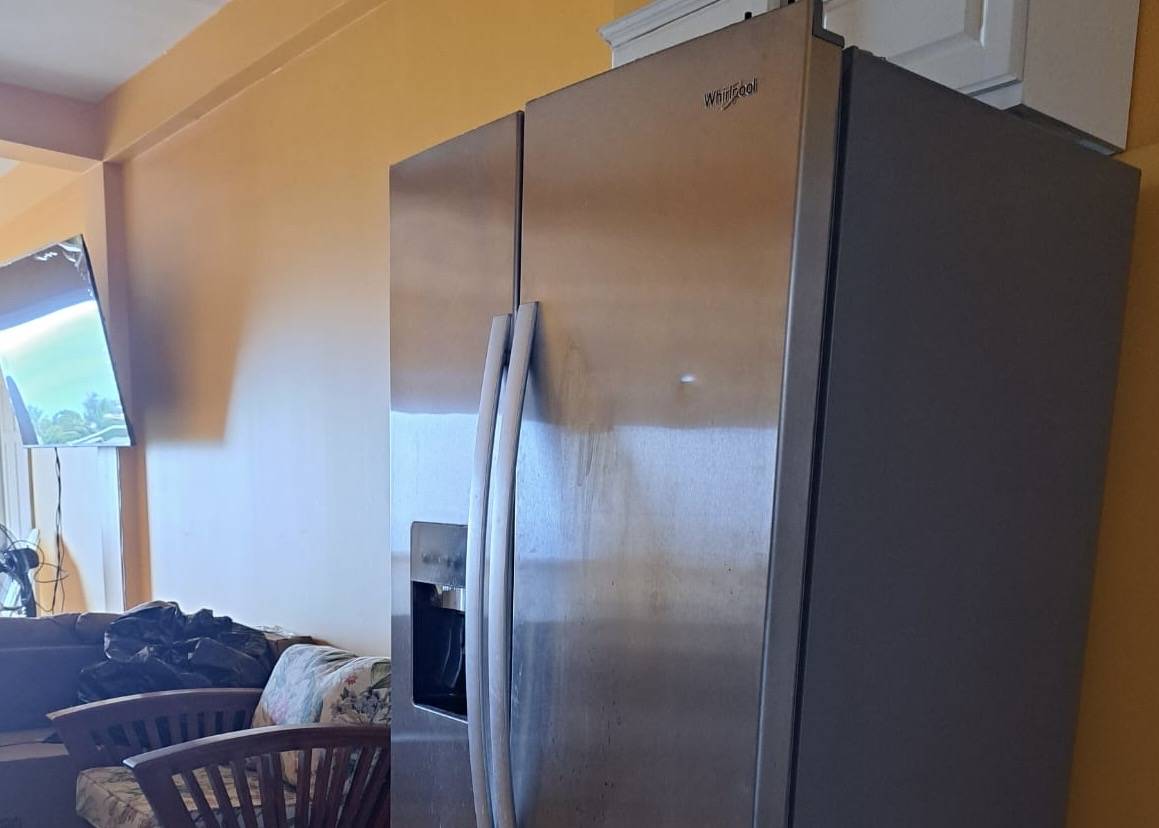 Whirlpool