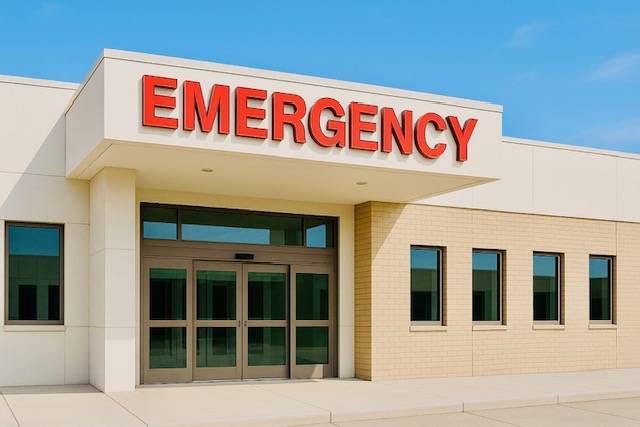 EMERGENCY