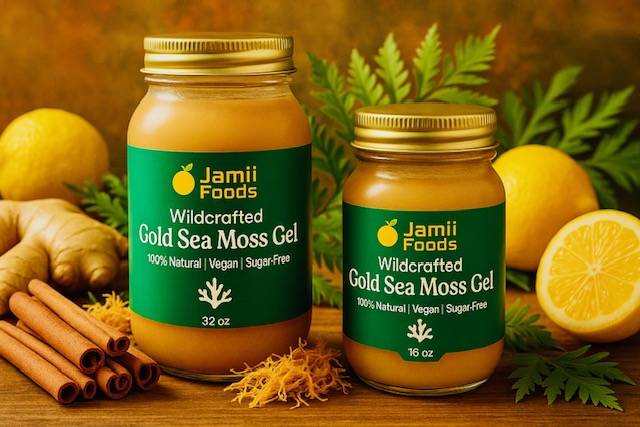 Jamii Foods

Wildcrafted
Gold Sea Moss Gel
100% Natural | Vegan | Sugar-Free

32 oz

Jamii Foods

Wildcrafted
Gold Sea Moss Gel
100% Natural | Vegan | Sugar-Free

16 oz